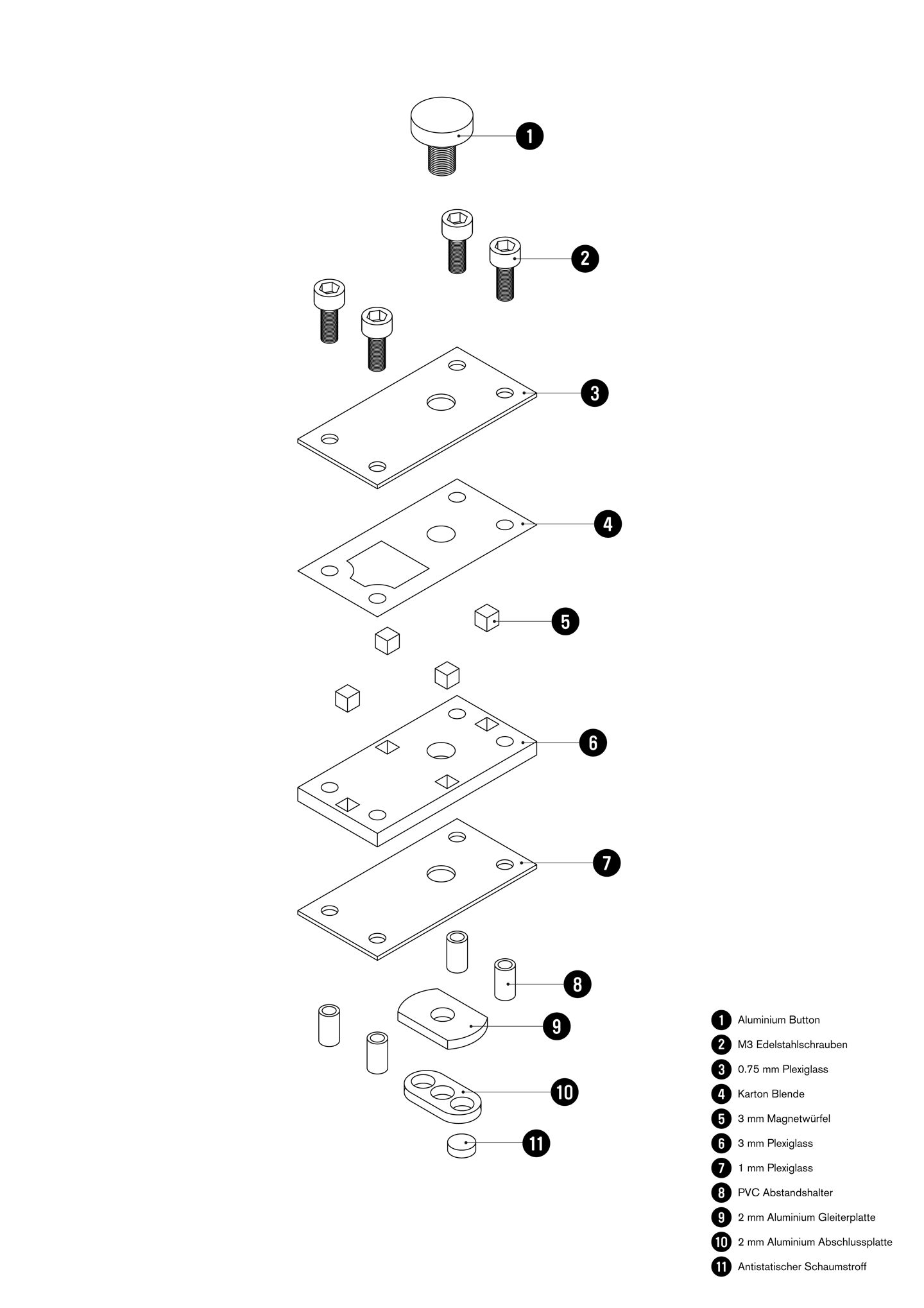 1
2
3
4
5
6
7
8
9
10
11

1 Aluminium Button
2 M3 Edelstahlschrauben
3 0.75 mm Plexiglass
4 Karton Blende
5 3 mm Magnetwürfel
6 3 mm Plexiglass
7 1 mm Plexiglass
8 PVC Abstandshalter
9 2 mm Aluminium Gleiterplatte
10 2 mm Aluminium Abschlussplatte
11 Antistatischer Schaumstroff