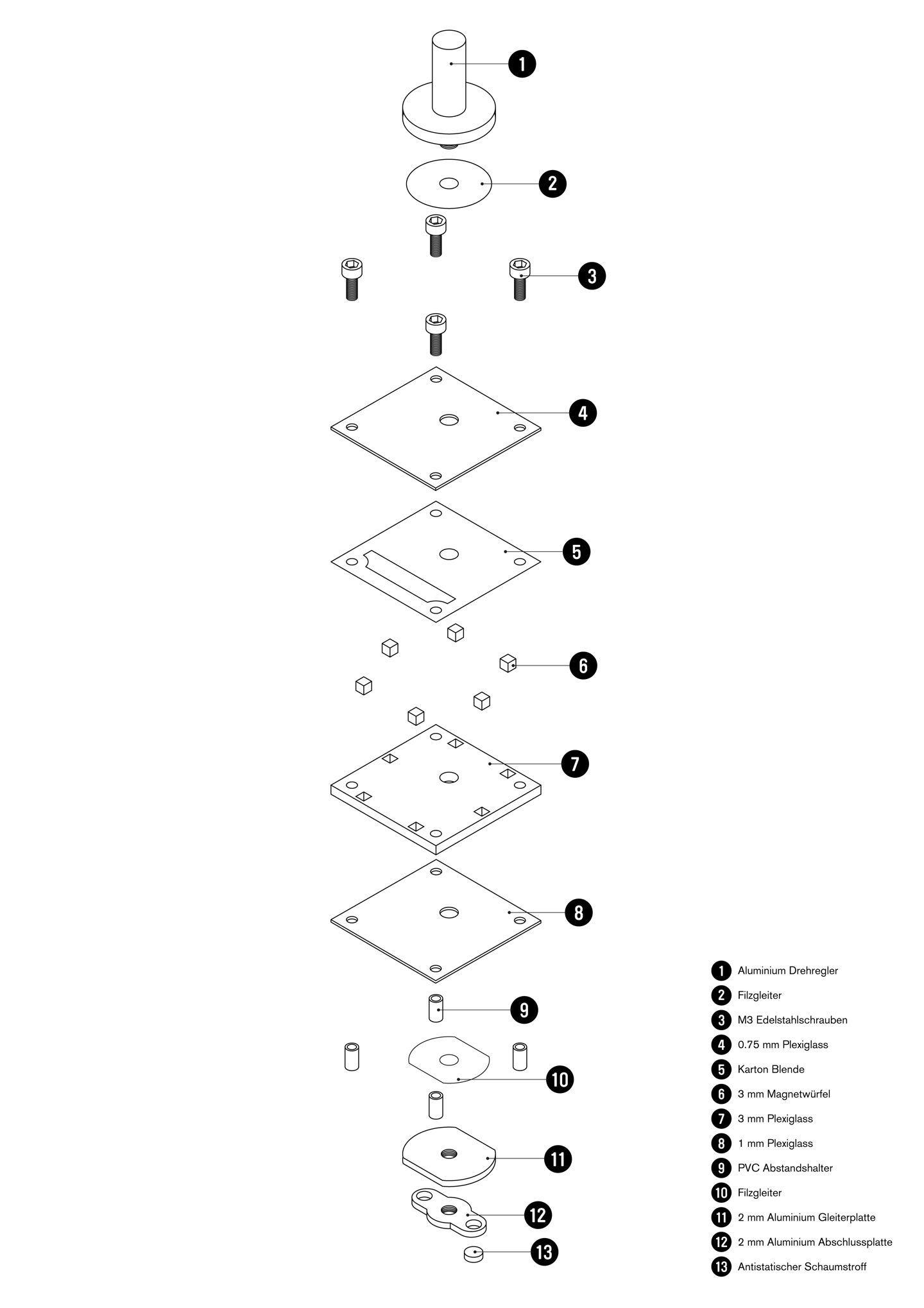 1
2
3
4
5
6
7
8
9
10
11
12
13

1 Aluminium Drehregler
2 Filzgleiter
3 M3 Edelstahlschrauben
4 0.75 mm Plexiglass
5 Karton Blende
6 3 mm Magnetwürfel
7 3 mm Plexiglass
8 1 mm Plexiglass
9 PVC Abstandshalter
10 Filzgleiter
11 2 mm Aluminium Gleiterplatte
12 2 mm Aluminium Abschlussplatte
13 Antistatischer Schaumstroff